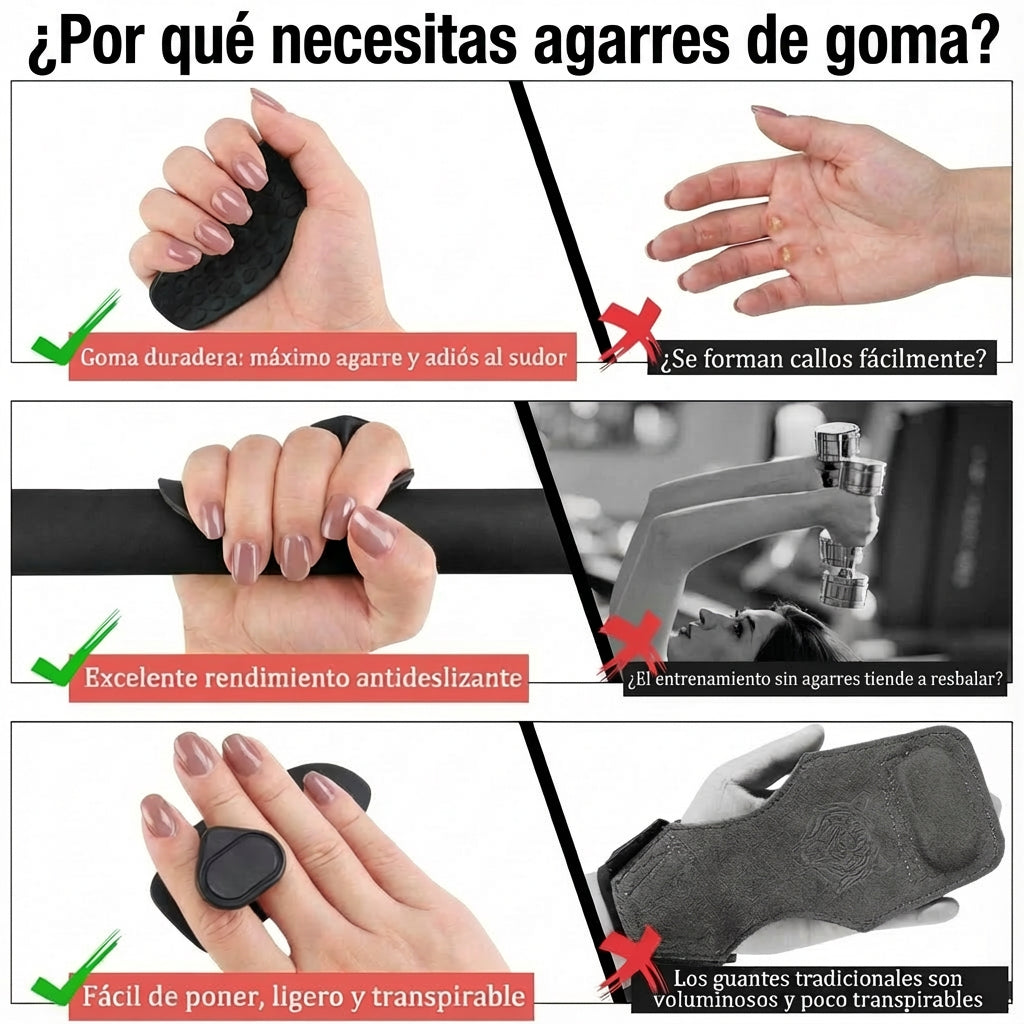 ¿Por qué necesitas agarres de goma?

Goma duradera: máximo agarre y adiós al sudor

¿Se forman callos fácilmente?

Excelente rendimiento antideslizante

¿El entrenamiento sin agarres tiende a resbalar?

Fácil de poner, ligero y transpirable

Los guantes tradicionales son voluminosos y poco transpirables