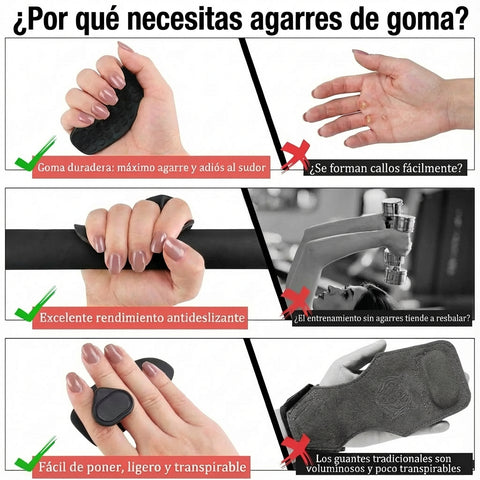 ¿Por qué necesitas agarres de goma?

Goma duradera: máximo agarre y adiós al sudor

¿Se forman callos fácilmente?

Excelente rendimiento antideslizante

¿El entrenamiento sin agarres tiende a resbalar?

Fácil de poner, ligero y transpirable

Los guantes tradicionales son voluminosos y poco transpirables